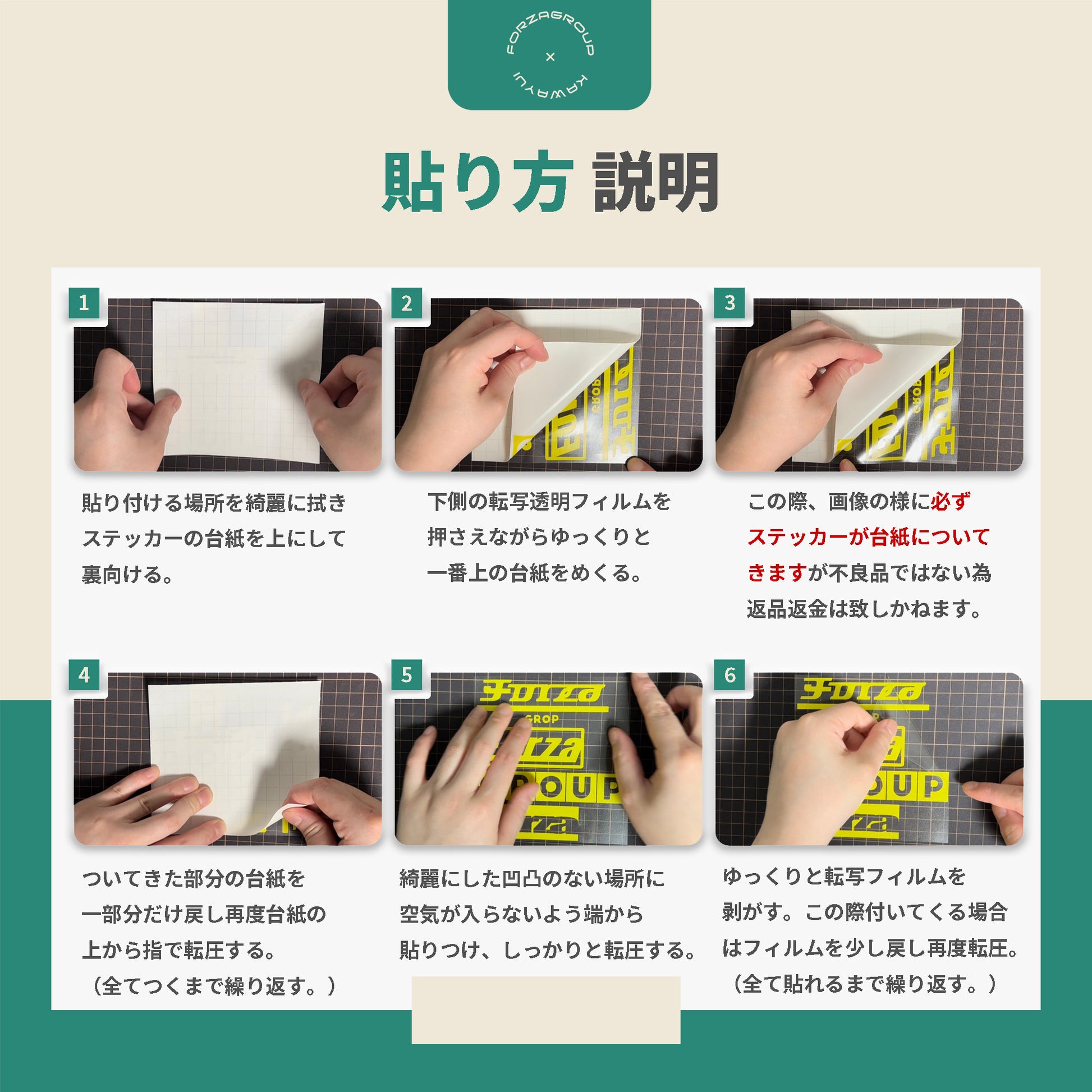 FORZAGROUP × KAWAYUI

貼り方 説明

1

貼り付ける場所を綺麗に拭きステッカーの台紙を上にして裏向ける。

2

下側の転写透明フィルムを押さえながらゆっくりと一番上の台紙をめくる。

3

この際、画像の様に必ずステッカーが台紙についてきますが不良品ではない為返品返金は致しかねます。

4

ついてきた部分の台紙を一部分だけ戻し再度台紙の上から指で転圧する。（全てつくまで繰り返す。）

5

Forza GROP Forza GROUP Forza

綺麗にした凹凸のない場所に空気が入らないよう端から貼りつけ、しっかりと転圧する。

6

Forza GROUP

ゆっくりと転写フィルムを剥がす。この際付いてくる場合はフィルムを少し戻し再度転圧。（全て貼れるまで繰り返す。）